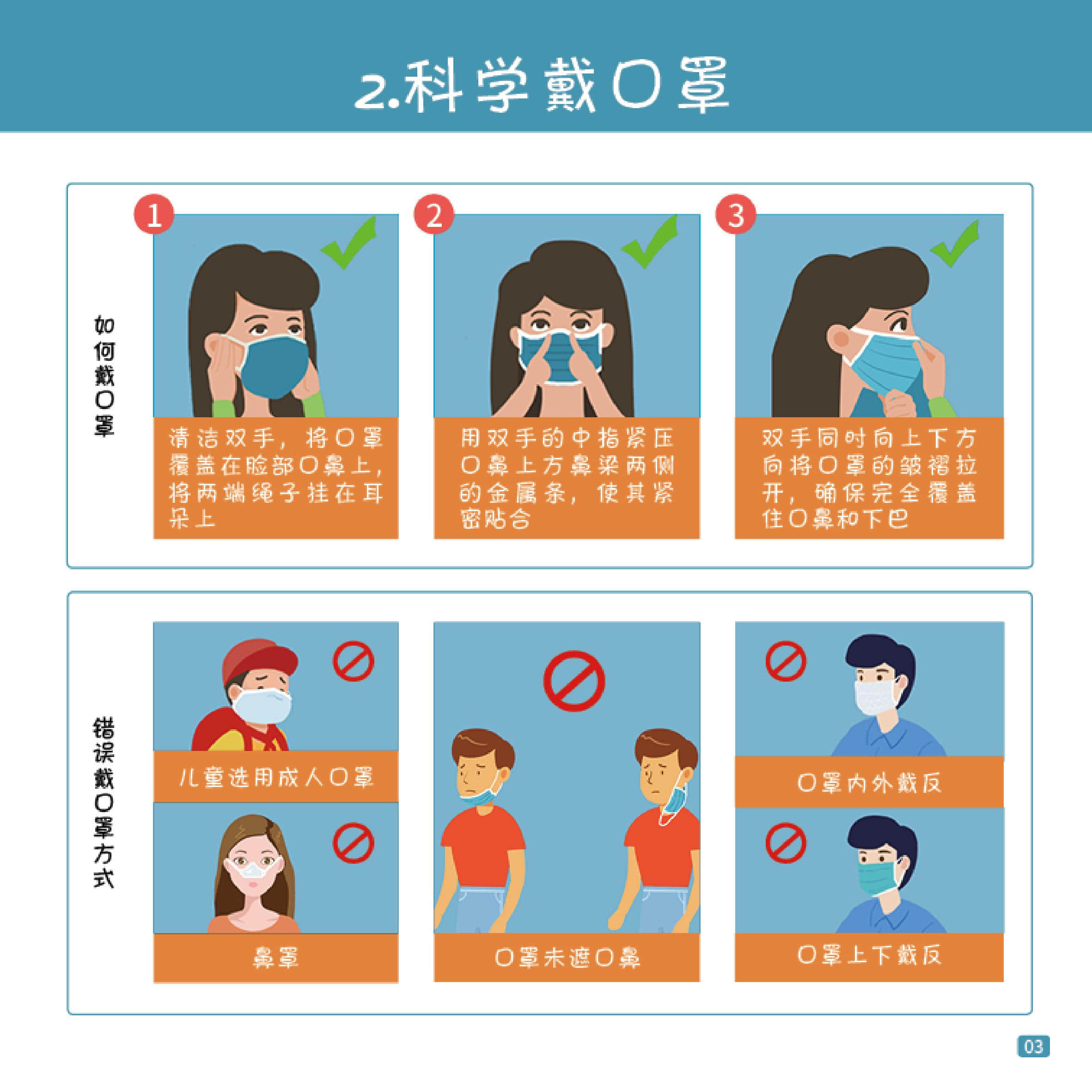 2.科学戴口罩

如何戴口罩

1
清洁双手，将口罩覆盖在脸部口鼻上，将两端绳子挂在耳朵上

2
用双手的中指紧压口鼻上方鼻梁两侧的金属条，使其紧密贴合

3
双手同时向上下方向将口罩的皱褶拉开，确保完全覆盖住口鼻和下巴

错误戴口罩方式

儿童选用成人口罩

鼻罩

口罩未遮口鼻

口罩内外戴反

口罩上下戴反

03