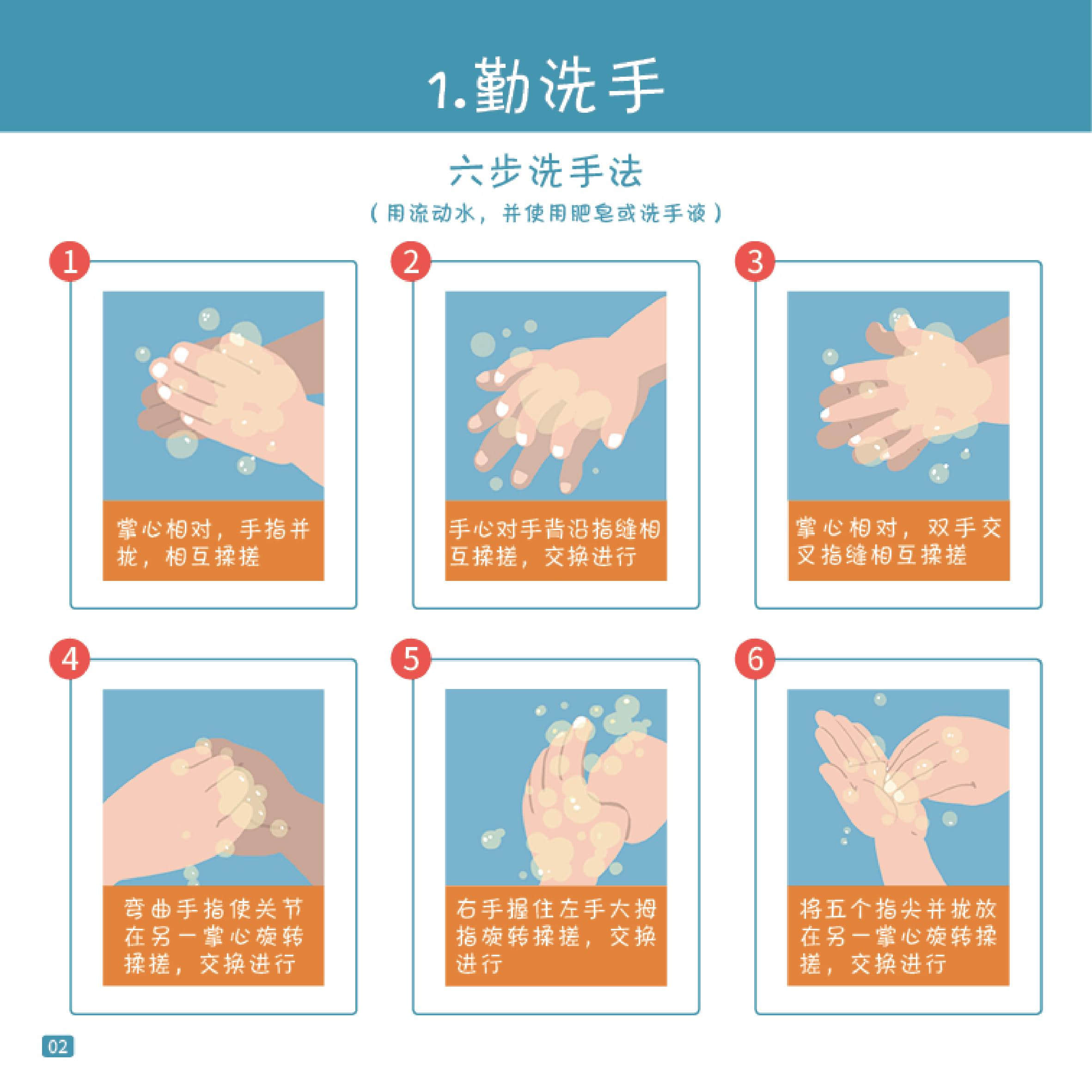 1.勤洗手

六步洗手法

（用流动水，并使用肥皂或洗手液）

1

掌心相对，手指并拢，相互揉搓

2

手心对手背沿指缝相互揉搓，交换进行

3

掌心相对，双手交叉指缝相互揉搓

4

弯曲手指使关节在另一掌心旋转揉搓，交换进行

5

右手握住左手大拇指旋转揉搓，交换进行

6

将五个指尖并拢放在另一掌心旋转揉搓，交换进行

02