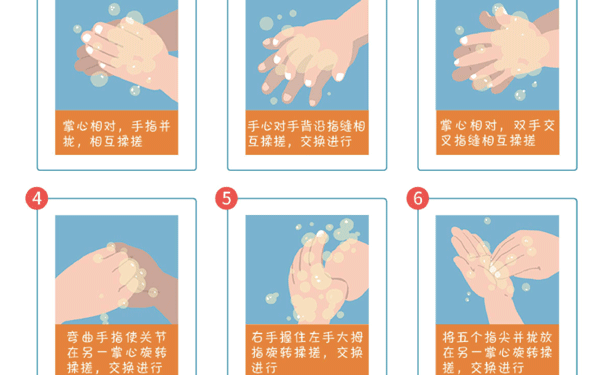 掌心相对，手指并拢，相互揉搓

手心对手背沿指缝相互揉搓，交换进行

掌心相对，双手交叉指缝相互揉搓

4

弯曲手指使关节在另一掌心旋转揉搓，交换进行

5

右手握住左手大拇指旋转揉搓，交换进行

6

将五个指尖并拢放在另一掌心旋转揉搓，交换进行